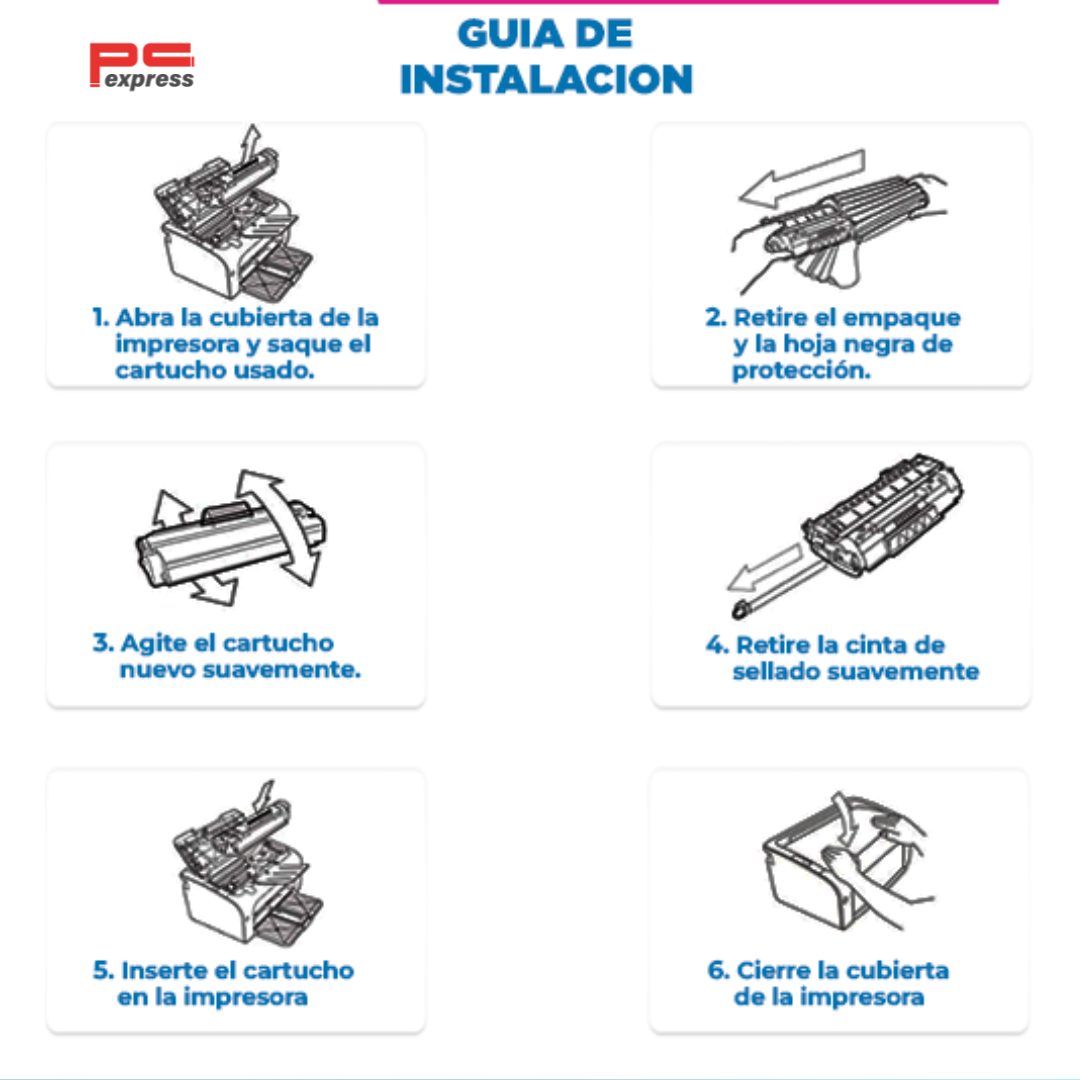 PC express

GUIA DE INSTALACION

1. Abra la cubierta de la impresora y saque el cartucho usado.

2. Retire el empaque y la hoja negra de protección.

3. Agite el cartucho nuevo suavemente.

4. Retire la cinta de sellado suavemente

5. Inserte el cartucho en la impresora

6. Cierre la cubierta de la impresora